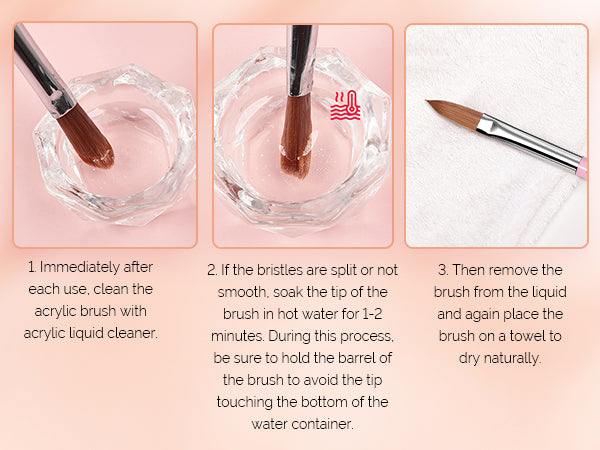 1. Immediately after each use, clean the acrylic brush with acrylic liquid cleaner.

2. If the bristles are split or not smooth, soak the tip of the brush in hot water for 1-2 minutes. During this process, be sure to hold the barrel of the brush to avoid the tip touching the bottom of the water container.

3. Then remove the brush from the liquid and again place the brush on a towel to dry naturally.