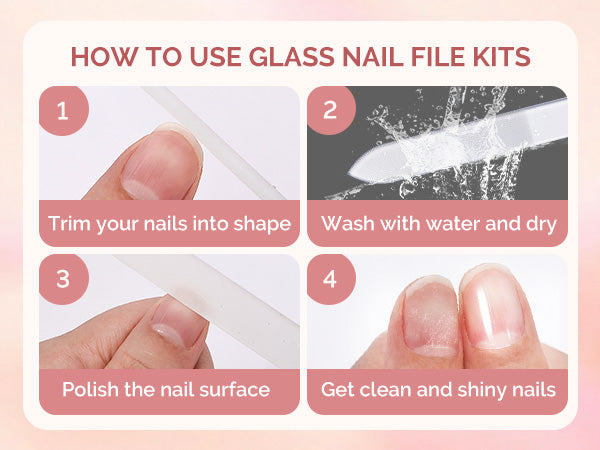 HOW TO USE GLASS NAIL FILE KITS

1
Trim your nails into shape

2
Wash with water and dry

3
Polish the nail surface

4
Get clean and shiny nails