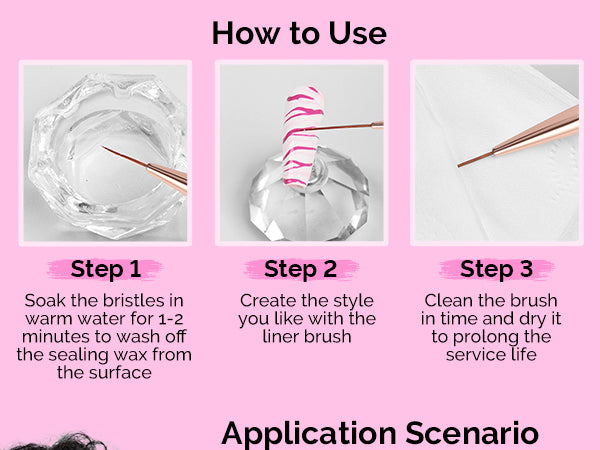 How to Use

Step 1

Soak the bristles in warm water for 1-2 minutes to wash off the sealing wax from the surface

Step 2

Create the style you like with the liner brush

Step 3

Clean the brush in time and dry it to prolong the service life

Application Scenario