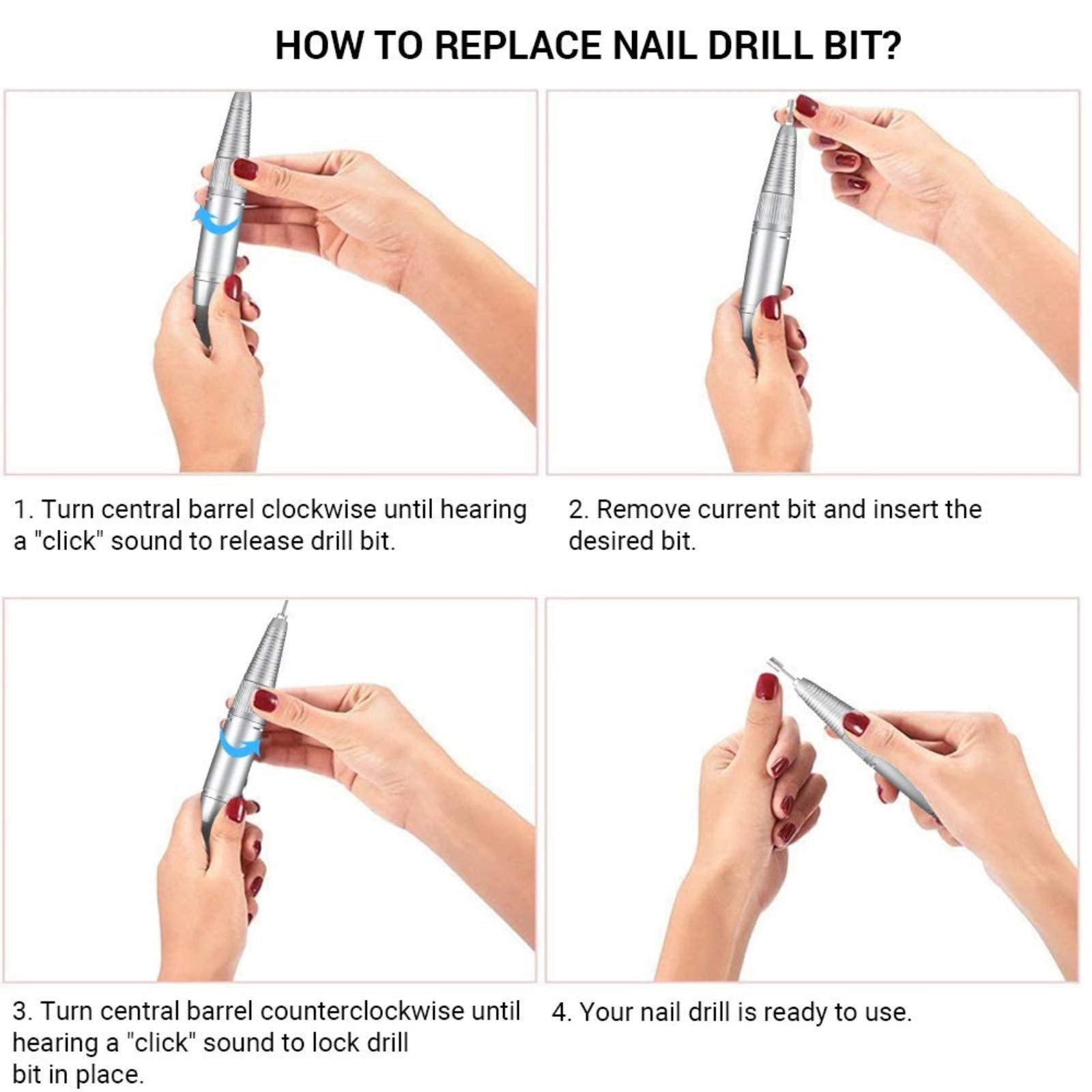 HOW TO REPLACE NAIL DRILL BIT?

1. Turn central barrel clockwise until hearing a "click" sound to release drill bit.

2. Remove current bit and insert the desired bit.

3. Turn central barrel counterclockwise until hearing a "click" sound to lock drill bit in place.

4. Your nail drill is ready to use.