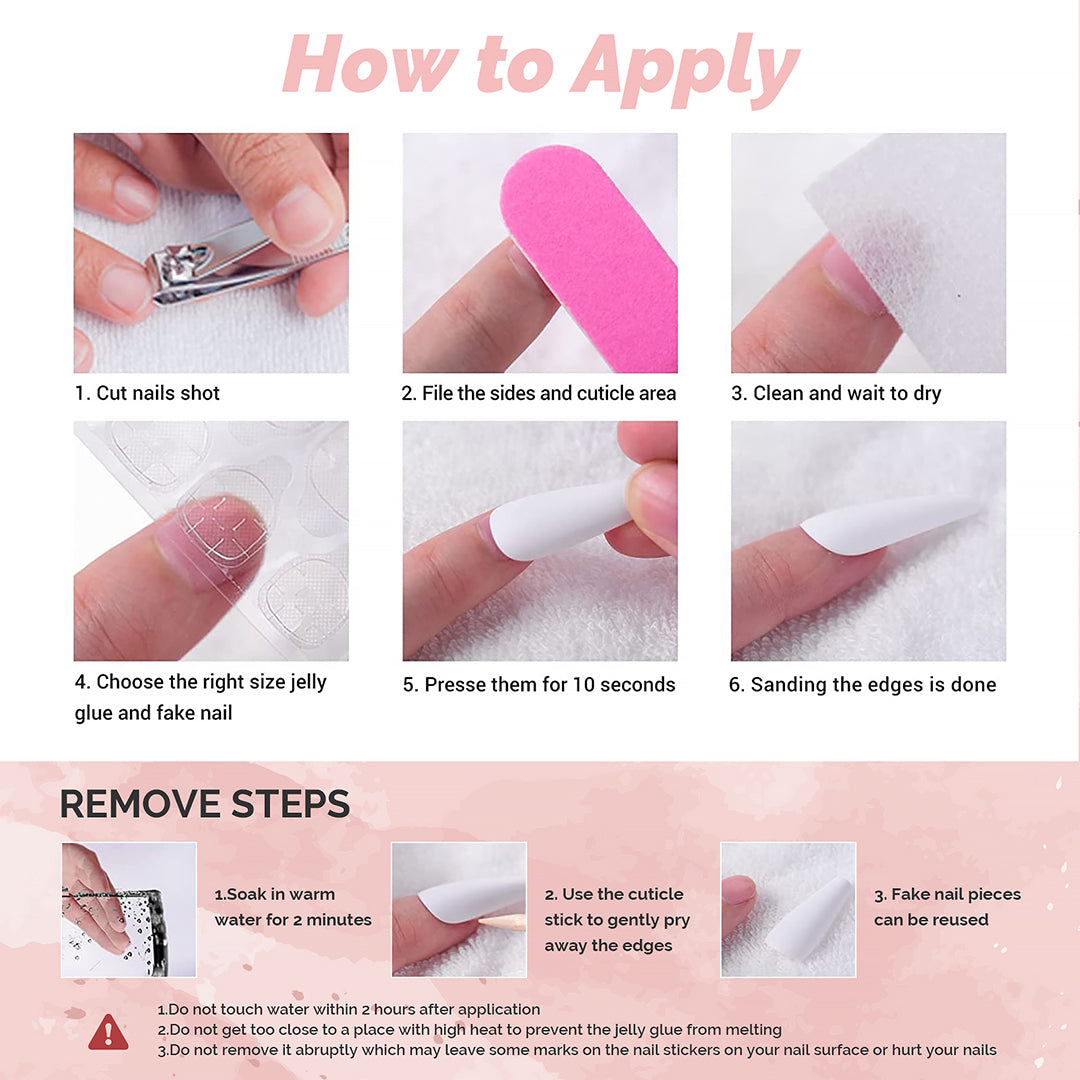 How to Apply

1. Cut nails shot

2. File the sides and cuticle area

3. Clean and wait to dry

4. Choose the right size jelly glue and fake nail

5. Presse them for 10 seconds

6. Sanding the edges is done

REMOVE STEPS

1.Soak in warm water for 2 minutes

2. Use the cuticle stick to gently pry away the edges

3. Fake nail pieces can be reused

1.Do not touch water within 2 hours after application
2.Do not get too close to a place with high heat to prevent the jelly glue from melting
3.Do not remove it abruptly which may leave some marks on the nail stickers on your nail surface or hurt your nails