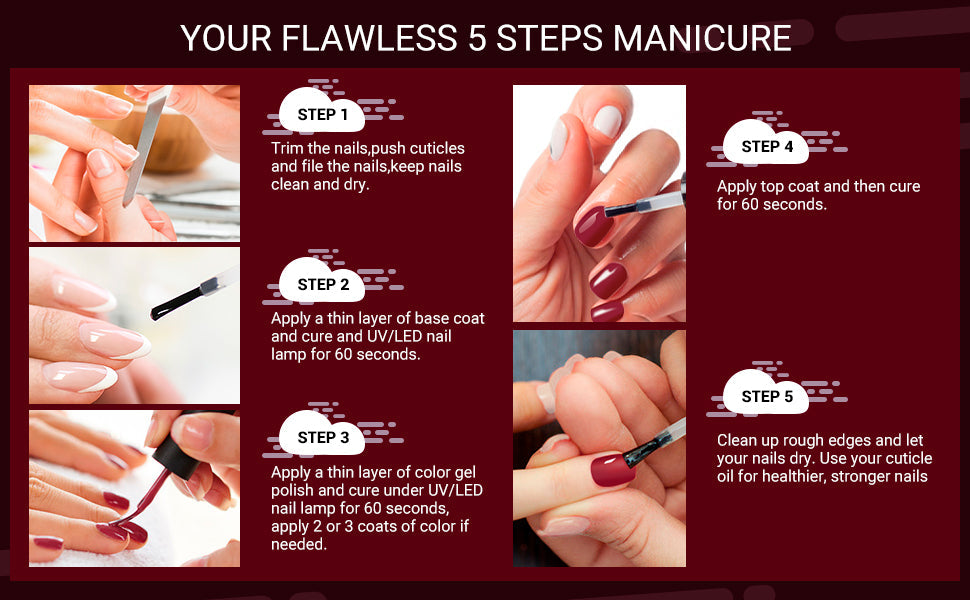 YOUR FLAWLESS 5 STEPS MANICURE

STEP 1

Trim the nails,push cuticles and file the nails,keep nails clean and dry.

STEP 2

Apply a thin layer of base coat and cure and UV/LED nail lamp for 60 seconds.

STEP 3

Apply a thin layer of color gel polish and cure under UV/LED nail lamp for 60 seconds, apply 2 or 3 coats of color if needed.

STEP 4

Apply top coat and then cure for 60 seconds.

STEP 5

Clean up rough edges and let your nails dry. Use your cuticle oil for healthier, stronger nails