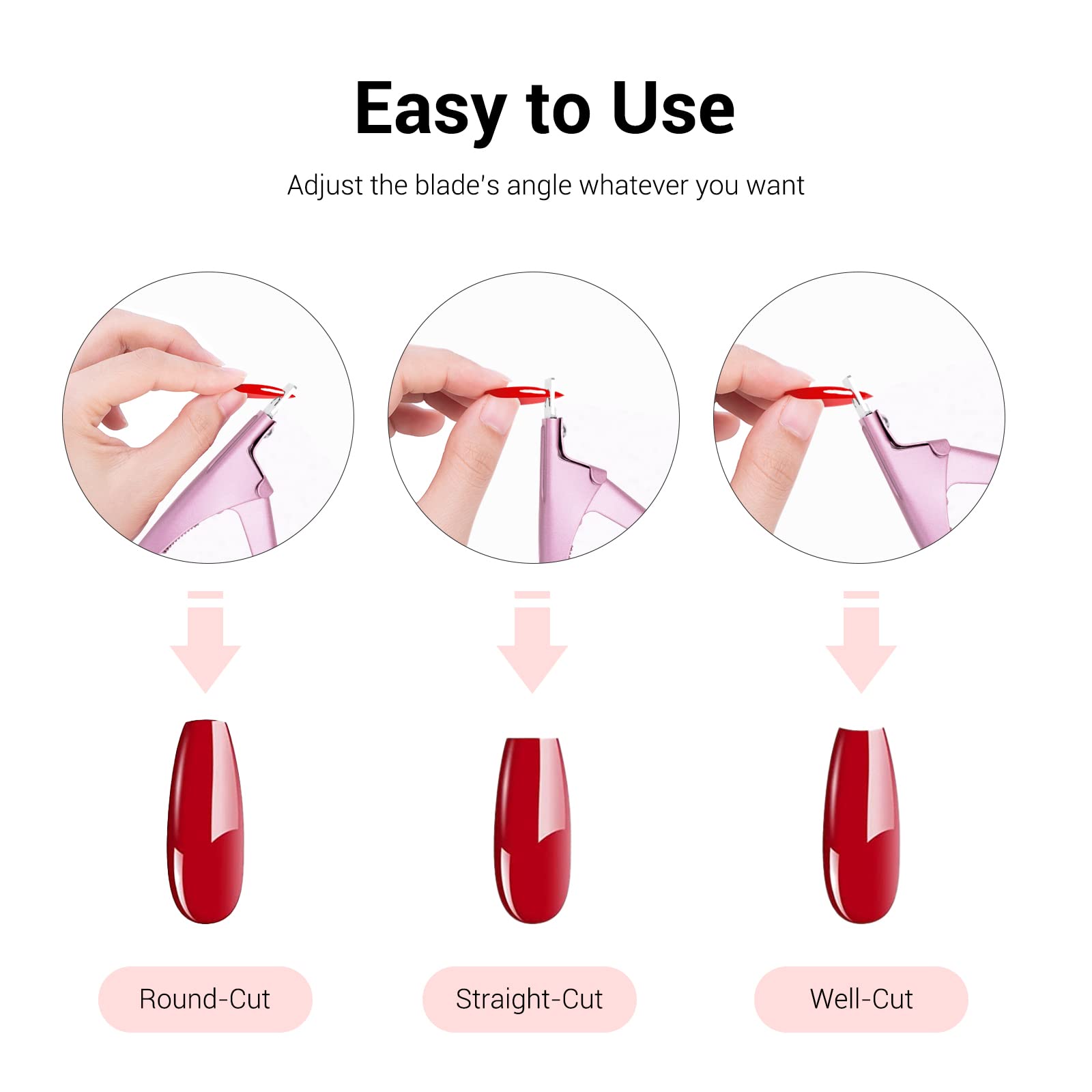 Easy to Use

Adjust the blade's angle whatever you want

Round-Cut

Straight-Cut

Well-Cut