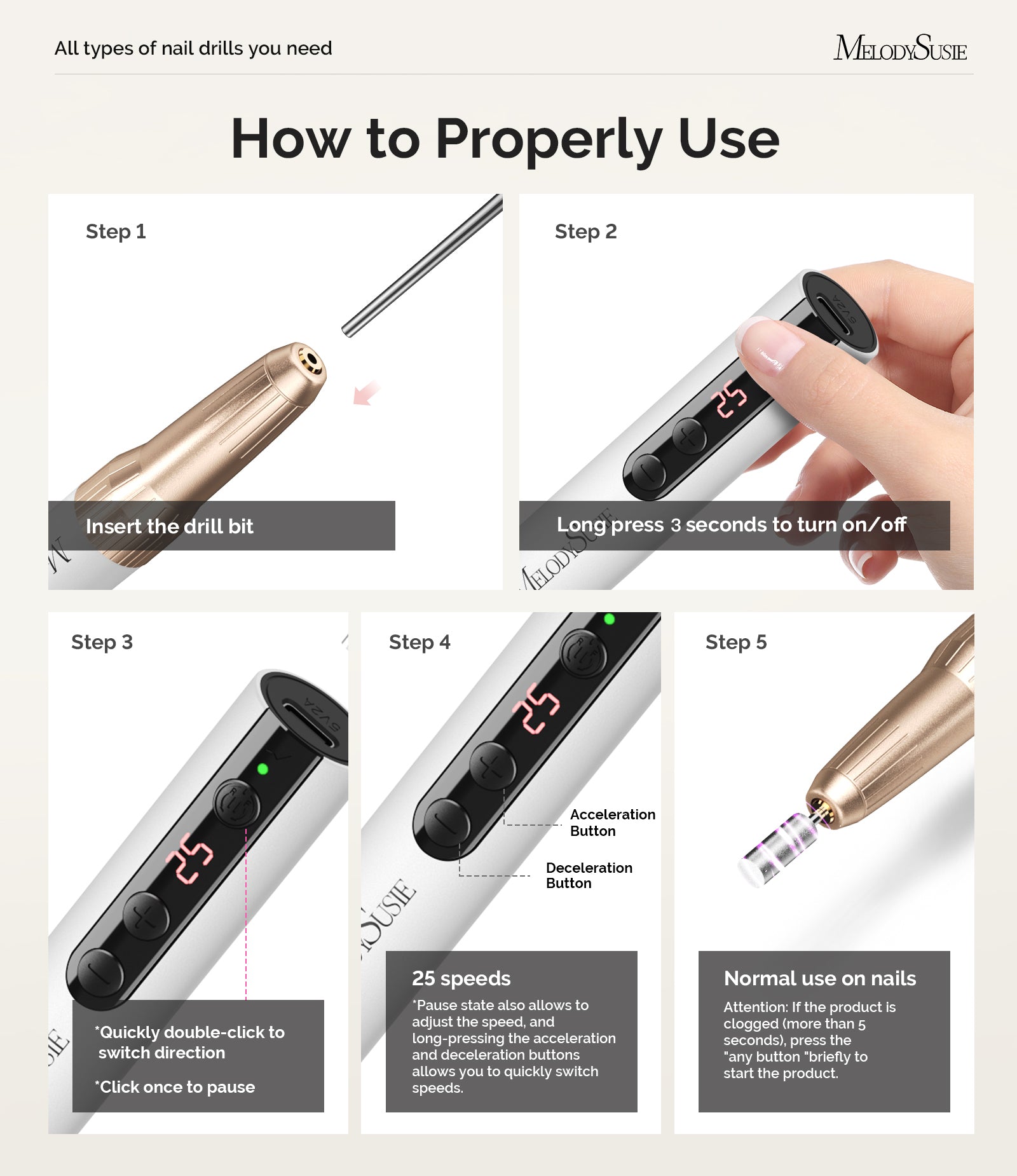 All types of nail drills you need

MELODYSUSIE

How to Properly Use

Step 1

Insert the drill bit

Step 2

5V2A

25

Long press 3 seconds to turn on/off

MELODYSUSIE

Step 3

5V2A

25

*Quickly double-click to switch direction

*Click once to pause

Step 4

25

Acceleration Button

Deceleration Button

SUSIE

25 speeds

*Pause state also allows to adjust the speed, and long-pressing the acceleration and deceleration buttons allows you to quickly switch speeds.

Step 5

Normal use on nails

Attention: If the product is clogged (more than 5 seconds), press the "any button "briefly to start the product.