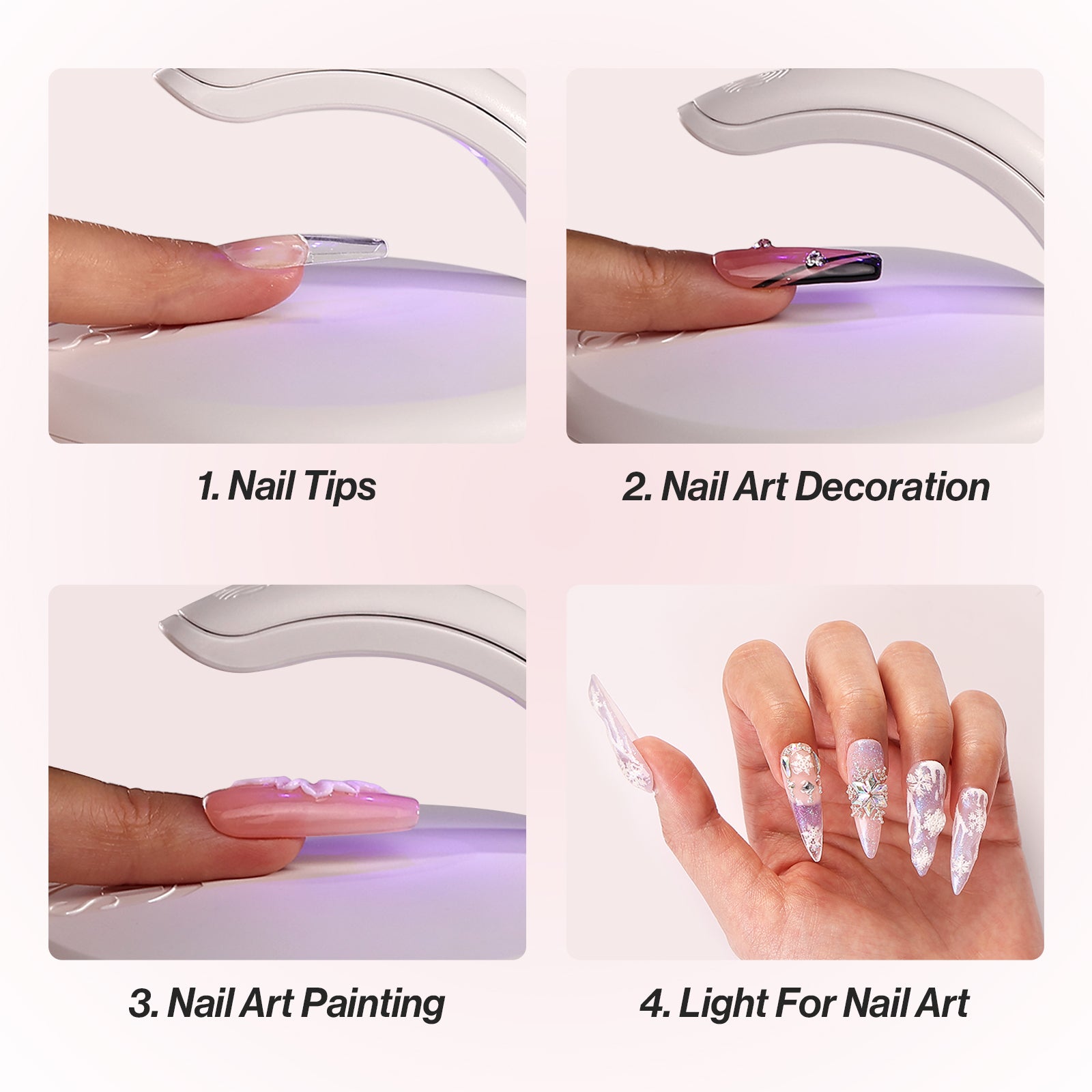 1. Nail Tips

2. Nail Art Decoration

3. Nail Art Painting

4. Light For Nail Art