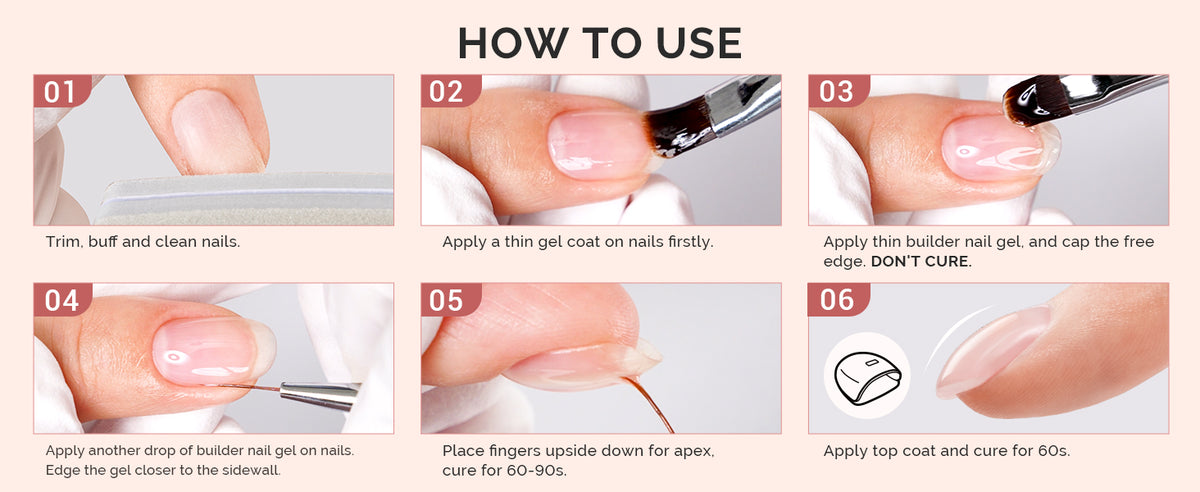 HOW TO USE

01

Trim, buff and clean nails.

02

Apply a thin gel coat on nails firstly.

03

Apply thin builder nail gel, and cap the free edge. DON'T CURE.

04

Apply another drop of builder nail gel on nails. Edge the gel closer to the sidewall.

05

Place fingers upside down for apex, cure for 60-90s.

06

Apply top coat and cure for 60s.