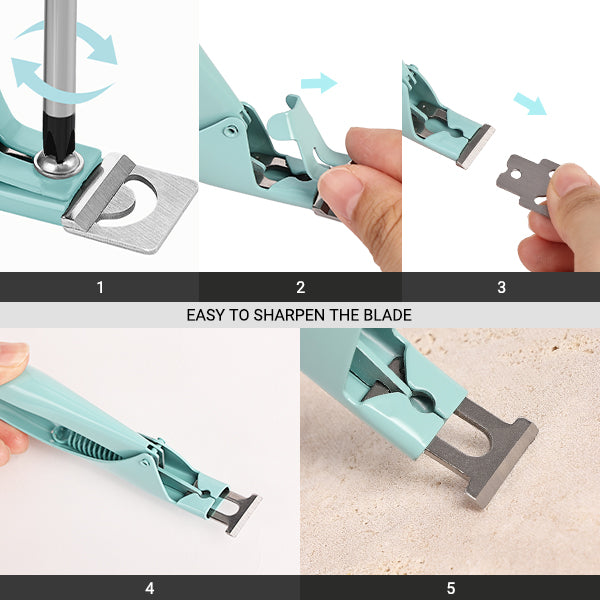 1

2

3

EASY TO SHARPEN THE BLADE

4

5