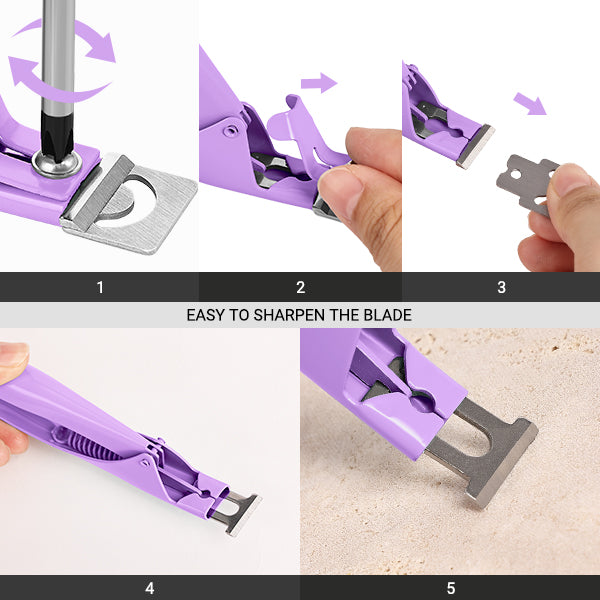 1

2

3

EASY TO SHARPEN THE BLADE

4

5