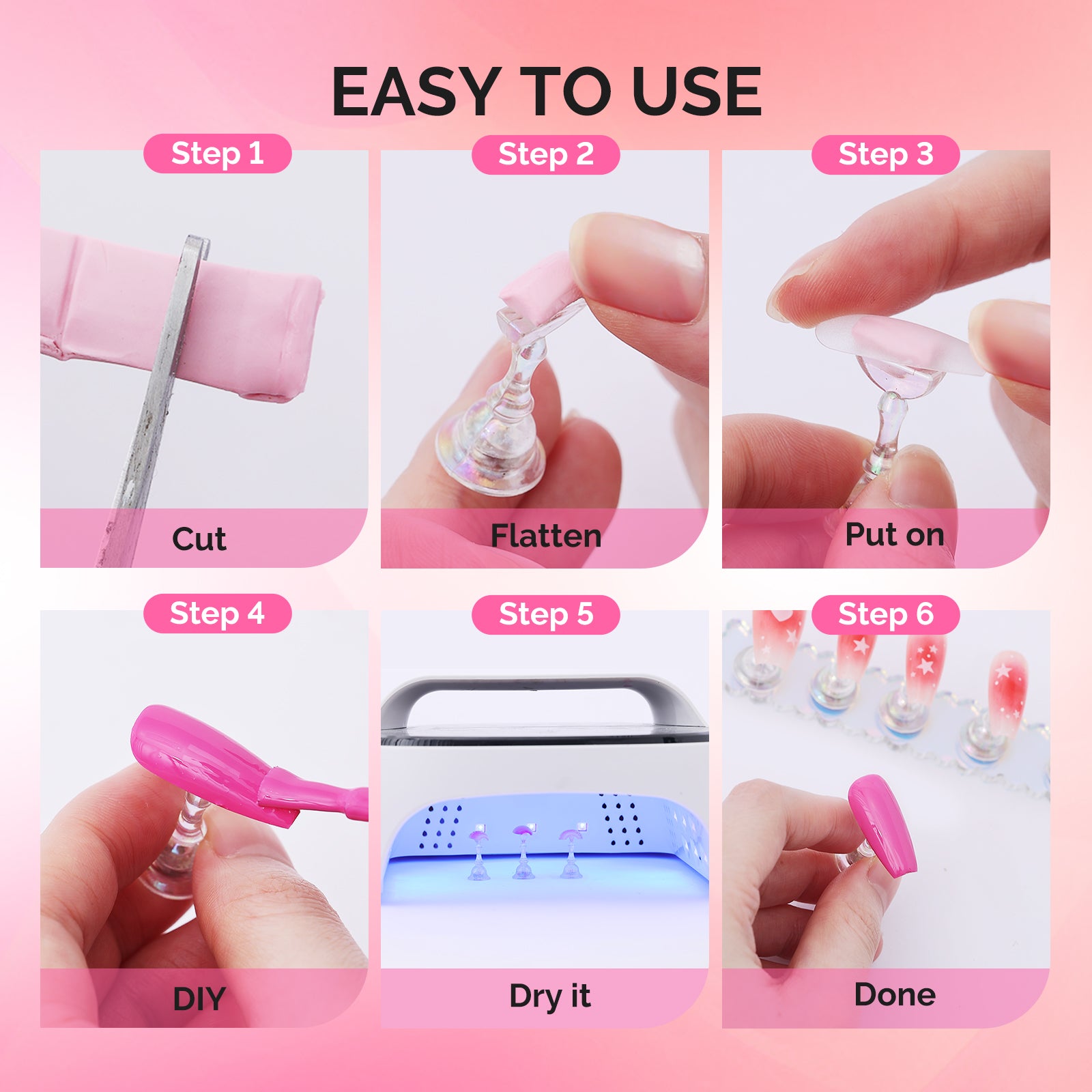 EASY TO USE

Step 1
Cut

Step 2
Flatten

Step 3
Put on

Step 4
DIY

Step 5
Dry it

Step 6
Done