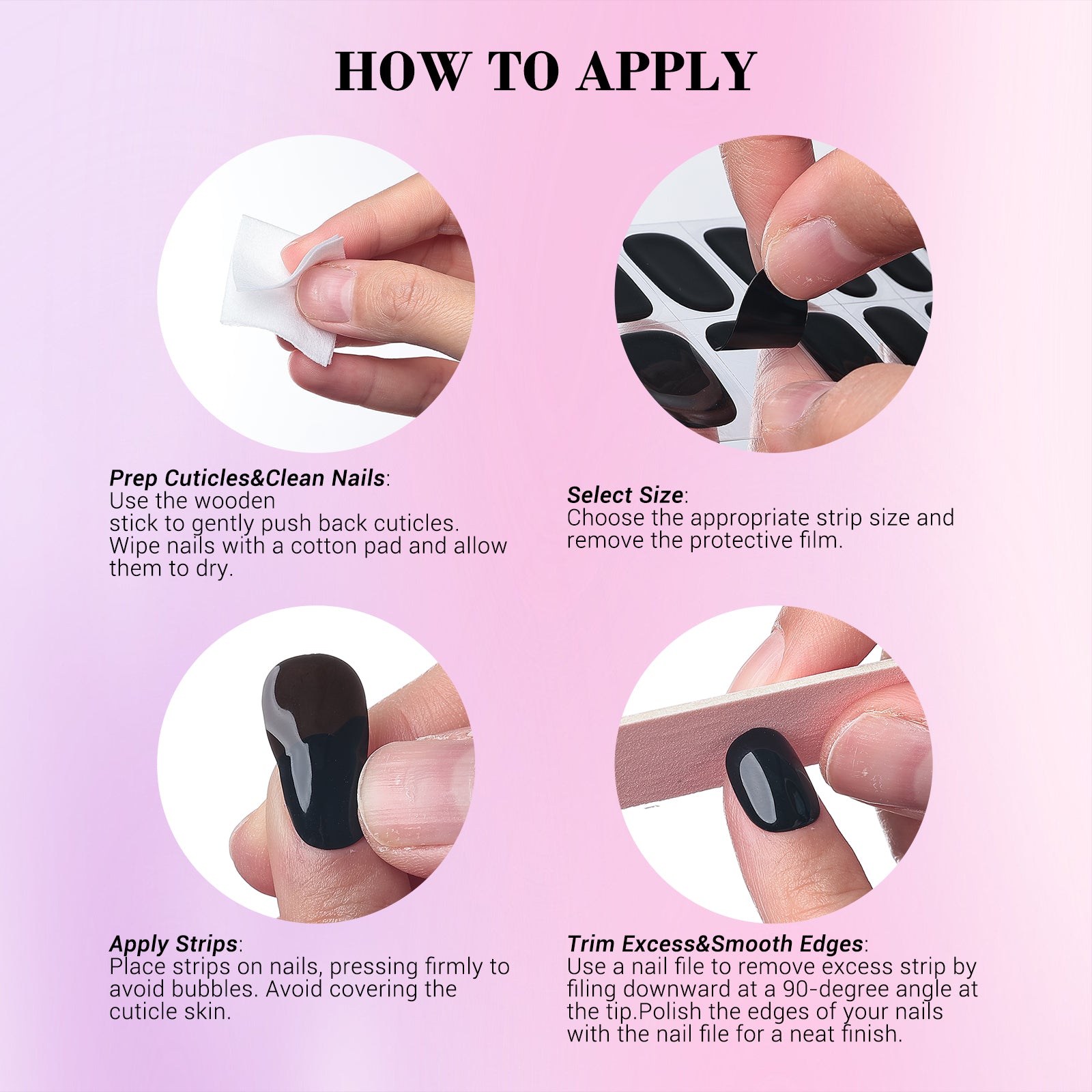 HOW TO APPLY

Prep Cuticles&Clean Nails:
Use the wooden stick to gently push back cuticles. Wipe nails with a cotton pad and allow them to dry.

Select Size:
Choose the appropriate strip size and remove the protective film.

Apply Strips:
Place strips on nails, pressing firmly to avoid bubbles. Avoid covering the cuticle skin.

Trim Excess&Smooth Edges:
Use a nail file to remove excess strip by filing downward at a 90-degree angle at the tip.Polish the edges of your nails with the nail file for a neat finish.