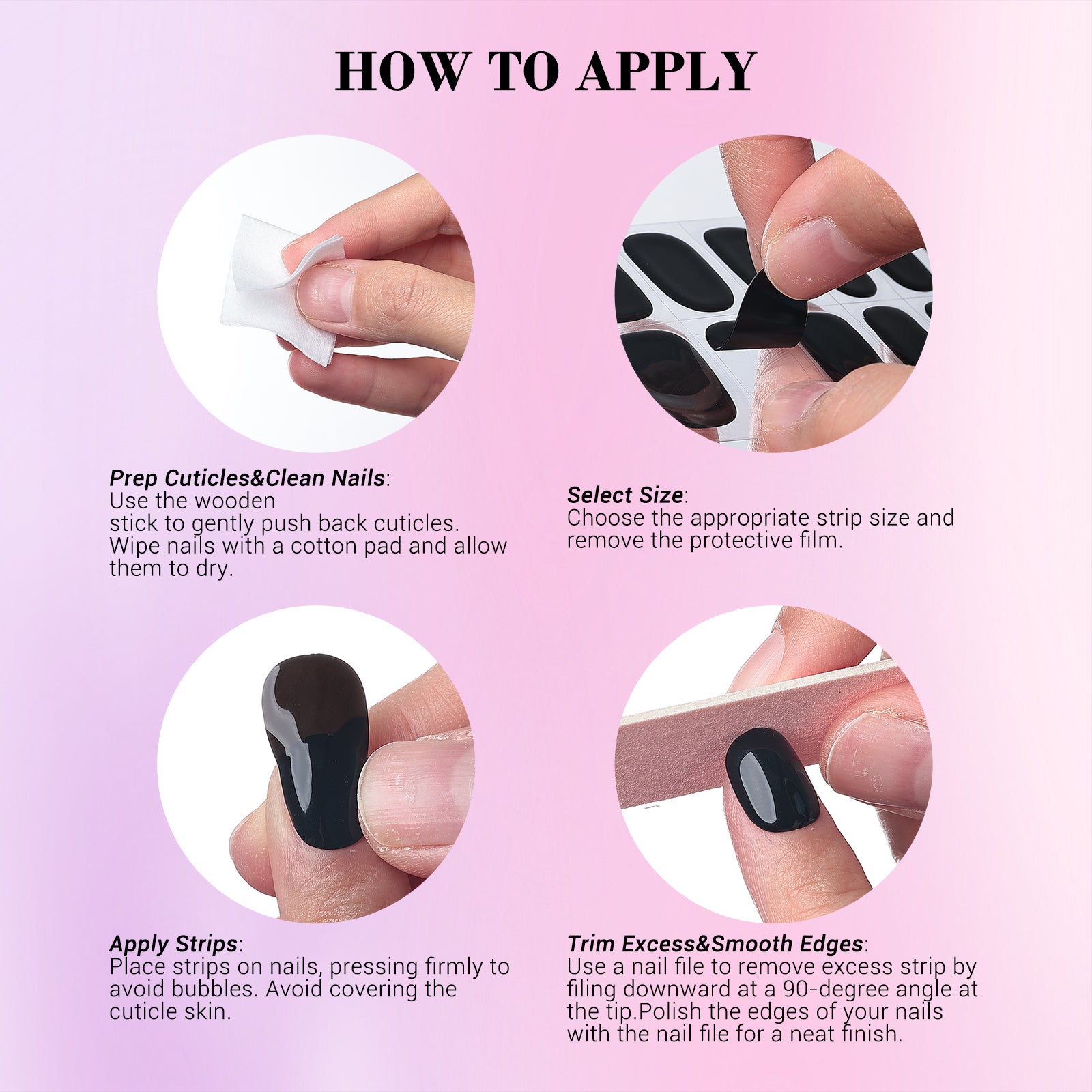 HOW TO APPLY

Prep Cuticles&Clean Nails:
Use the wooden stick to gently push back cuticles. Wipe nails with a cotton pad and allow them to dry.

Select Size:
Choose the appropriate strip size and remove the protective film.

Apply Strips:
Place strips on nails, pressing firmly to avoid bubbles. Avoid covering the cuticle skin.

Trim Excess&Smooth Edges:
Use a nail file to remove excess strip by filing downward at a 90-degree angle at the tip.Polish the edges of your nails with the nail file for a neat finish.