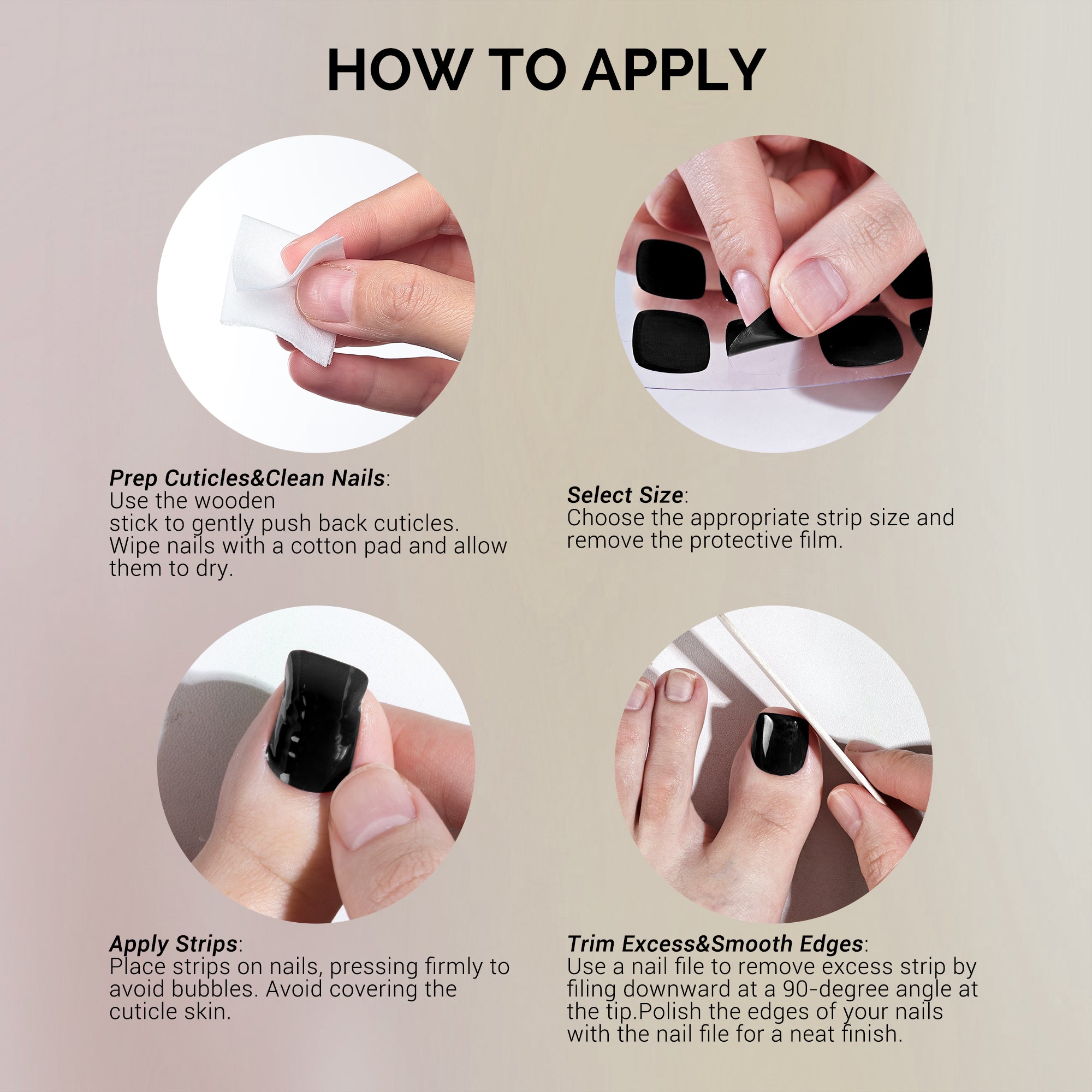 HOW TO APPLY

Prep Cuticles&Clean Nails:
Use the wooden
stick to gently push back cuticles. Wipe nails with a cotton pad and allow them to dry.

Select Size:
Choose the appropriate strip size and remove the protective film.

Apply Strips:
Place strips on nails, pressing firmly to avoid bubbles. Avoid covering the cuticle skin.

Trim Excess&Smooth Edges:
Use a nail file to remove excess strip by filing downward at a 90-degree angle at the tip.Polish the edges of your nails with the nail file for a neat finish.