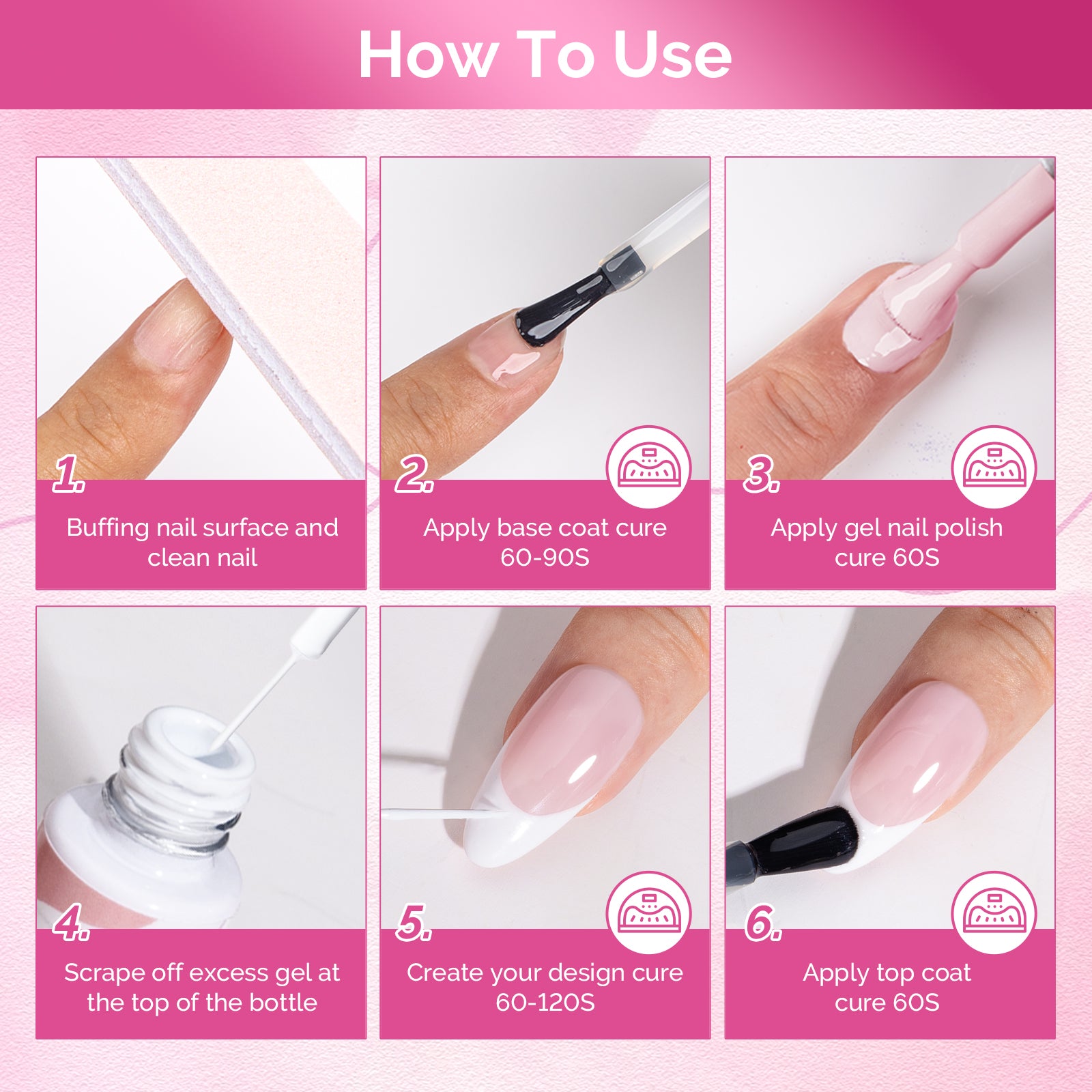 How To Use

1. Buffing nail surface and clean nail

2. Apply base coat cure 60-90S

3. Apply gel nail polish cure 60S

4. Scrape off excess gel at the top of the bottle

5. Create your design cure 60-120S

6. Apply top coat cure 60S