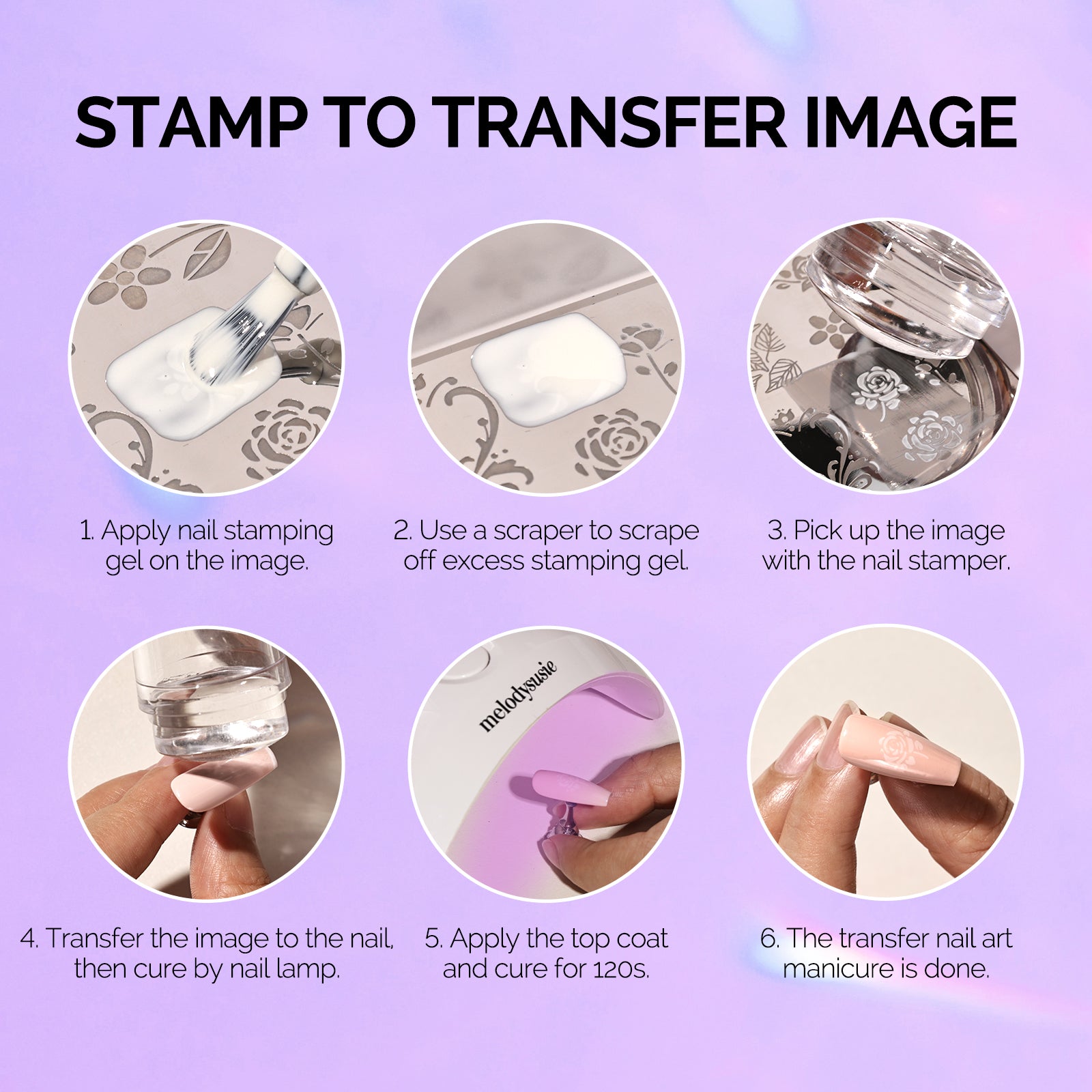 STAMP TO TRANSFER IMAGE

1. Apply nail stamping gel on the image.

2. Use a scraper to scrape off excess stamping gel.

3. Pick up the image with the nail stamper.

melodysusie

4. Transfer the image to the nail, then cure by nail lamp.

5. Apply the top coat and cure for 120s.

6. The transfer nail art manicure is done.