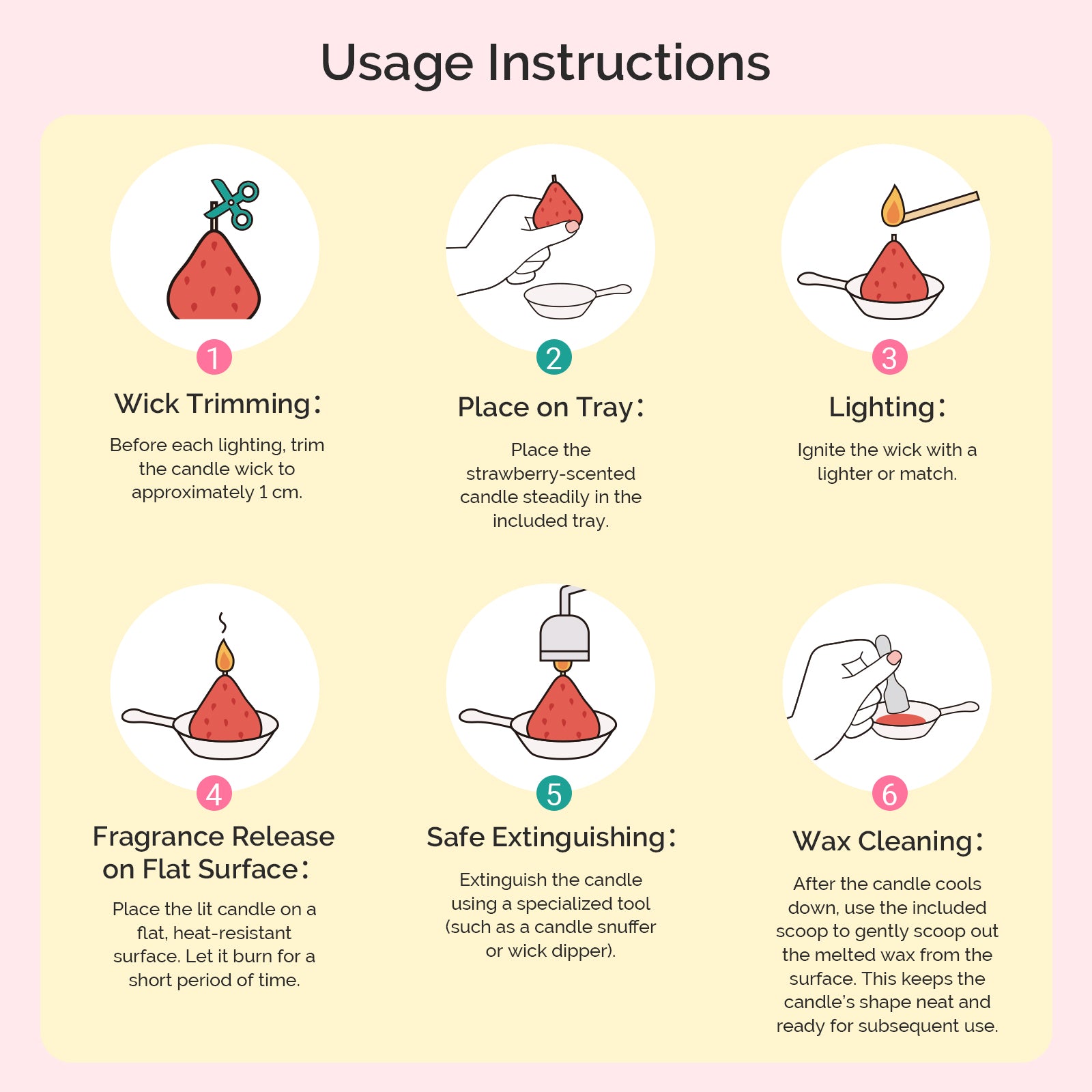 Usage Instructions

1

Wick Trimming：

Before each lighting, trim the candle wick to approximately 1 cm.

2

Place on Tray：

Place the strawberry-scented candle steadily in the included tray.

3

Lighting：

Ignite the wick with a lighter or match.

4

Fragrance Release on Flat Surface：

Place the lit candle on a flat, heat-resistant surface. Let it burn for a short period of time.

5

Safe Extinguishing：

Extinguish the candle using a specialized tool (such as a candle snuffer or wick dipper).

6

Wax Cleaning：

After the candle cools down, use the included scoop to gently scoop out the melted wax from the surface. This keeps the candle's shape neat and ready for subsequent use.